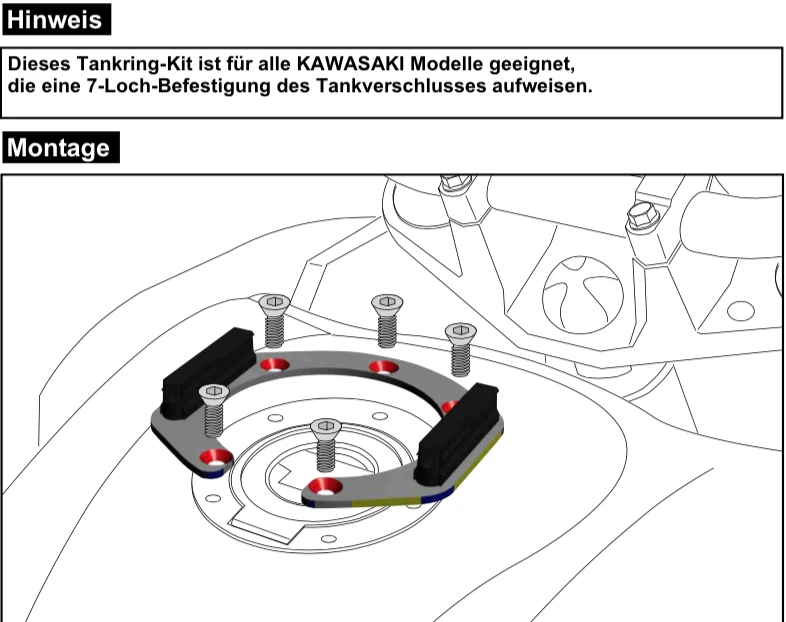 Hinweis

Dieses Tankring-Kit ist für alle KAWASAKI Modelle geeignet, die eine 7-Loch-Befestigung des Tankverschlusses aufweisen.

Montage