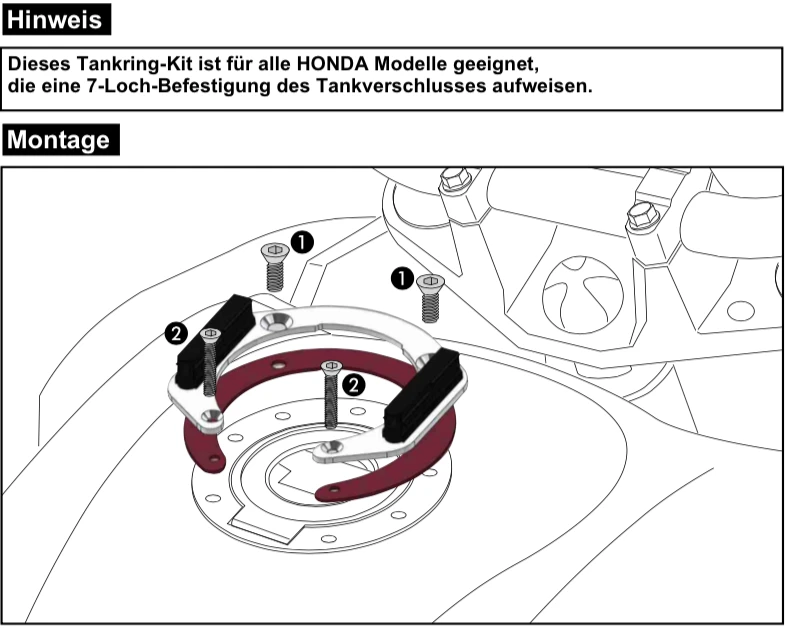 Hinweis

Dieses Tankring-Kit ist für alle HONDA Modelle geeignet, die eine 7-Loch-Befestigung des Tankverschlusses aufweisen.

Montage

1
1
2
2