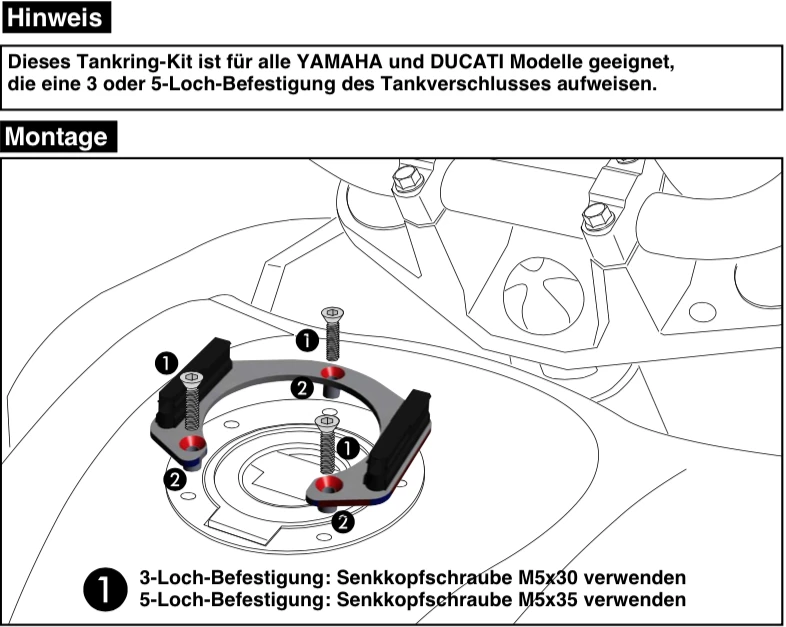 Hinweis

Dieses Tankring-Kit ist für alle YAMAHA und DUCATI Modelle geeignet, die eine 3 oder 5-Loch-Befestigung des Tankverschlusses aufweisen.

Montage

1
1
2
1
2
2

1 3-Loch-Befestigung: Senkkopfschraube M5x30 verwenden
5-Loch-Befestigung: Senkkopfschraube M5x35 verwenden